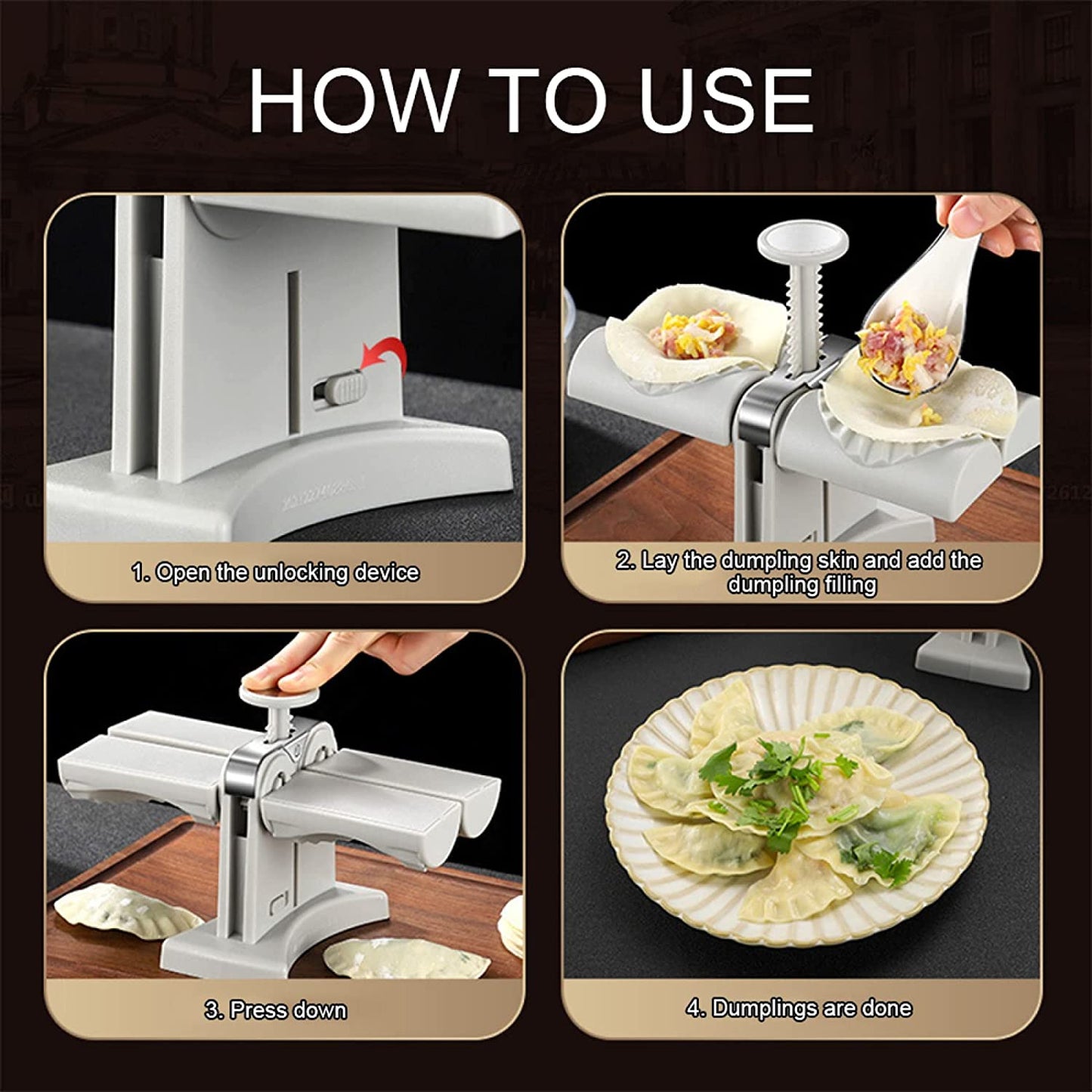 HOW TO USE

1. Open the unlocking device

2. Lay the dumpling skin and add the dumpling filling

3. Press down

4. Dumplings are done