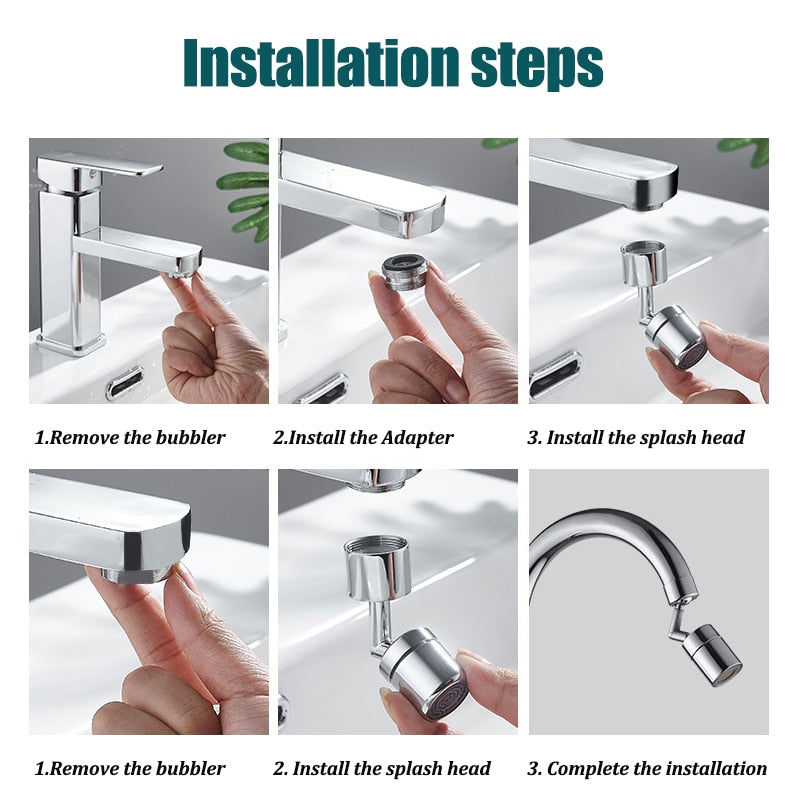 Installation steps

1.Remove the bubbler

2.Install the Adapter

3. Install the splash head

1.Remove the bubbler

2. Install the splash head

3. Complete the installation